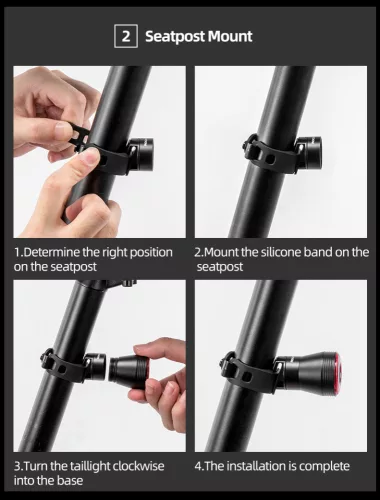 2 Seatpost Mount

1.Determine the right position on the seatpost

2.Mount the silicone band on the seatpost

3.Turn the taillight clockwise into the base

4.The installation is complete