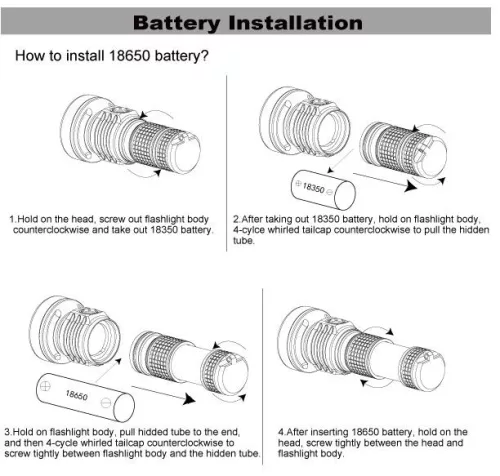 Battery Installation

How to install 18650 battery?

18350

1.Hold on the head, screw out flashlight body counterclockwise and take out 18350 battery.

2.After taking out 18350 battery, hold on flashlight body, 4-cylce whirled tailcap counterclockwise to pull the hidden tube.

18650

3.Hold on flashlight body, pull hidded tube to the end, and then 4-cycle whirled tailcap counterclockwise to screw tightly between flashlight body and the hidden tube.

4.After inserting 18650 battery, hold on the head, screw tightly between the head and flashlight body.