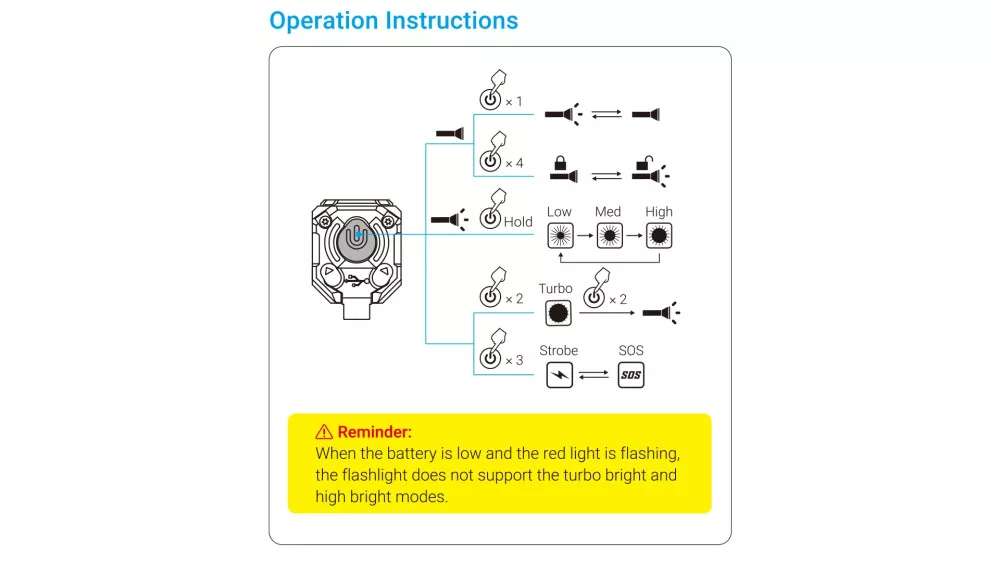 Operation Instructions

× 1

× 4

Hold

Low

Med

High

× 2

Turbo

× 2

× 3

Strobe

SOS

SOS

Reminder:
When the battery is low and the red light is flashing, the flashlight does not support the turbo bright and high bright modes.