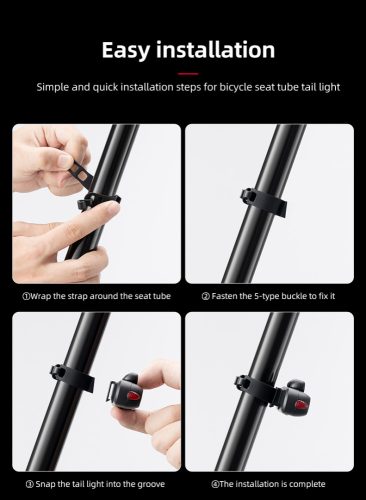 Easy installation

Simple and quick installation steps for bicycle seat tube tail light

①Wrap the strap around the seat tube

② Fasten the 5-type buckle to fix it

③ Snap the tail light into the groove

④The installation is complete